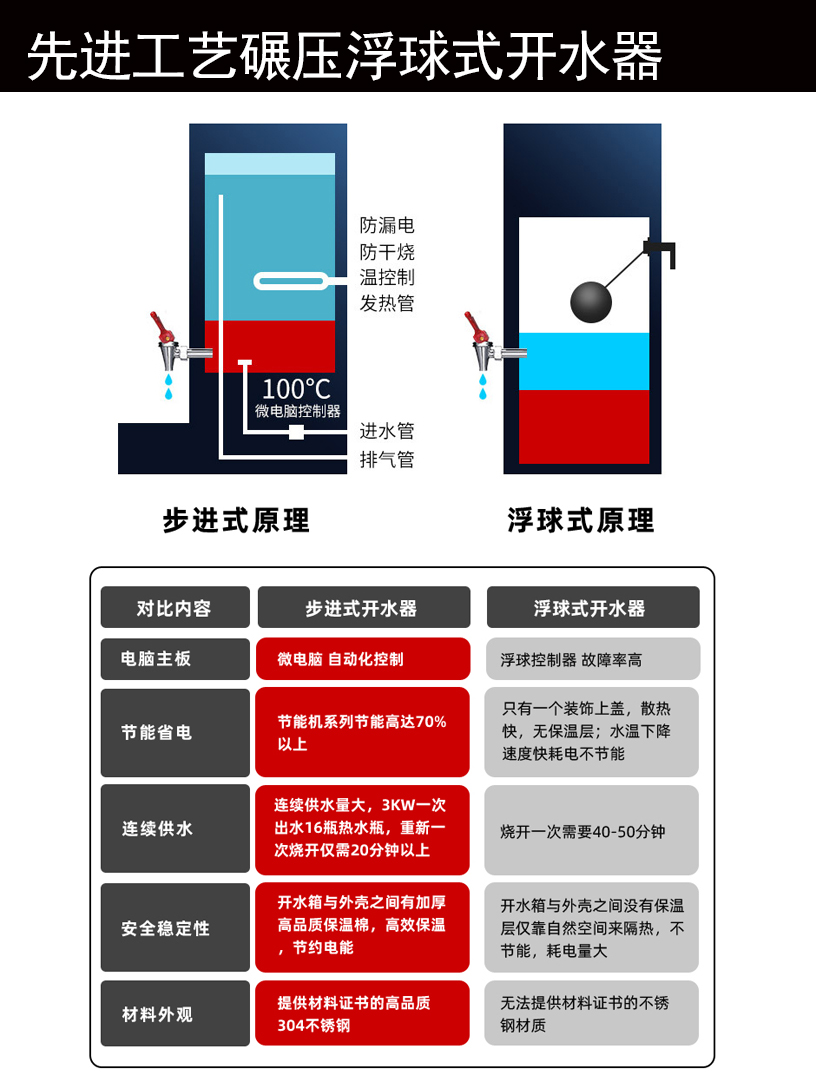 先进工艺碾压浮球式开水器

防漏电
防干烧
温控制
发热管

100℃
微电脑控制器

进水管
排气管

步进式原理

浮球式原理

| 对比内容 | 步进式开水器 | 浮球式开水器 |
|---|---|---|
| 电脑主板 | 微电脑 自动化控制 | 浮球控制器 故障率高 |
| 节能省电 | 节能机系列节能高达70%以上 | 只有一个装饰上盖，散热快，无保温层；水温下降速度快耗电不节能 |
| 连续供水 | 连续供水量大，3KW一次出水16瓶热水瓶，重新一次烧开仅需20分钟以上 | 烧开一次需要40-50分钟 |
| 安全稳定性 | 开水箱与外壳之间有加厚高品质保温棉，高效保温，节约电能 | 开水箱与外壳之间没有保温层仅靠自然空间来隔热，不节能，耗电量大 |
| 材料外观 | 提供材料证书的高品质304不锈钢 | 无法提供材料证书的不锈钢材质 |